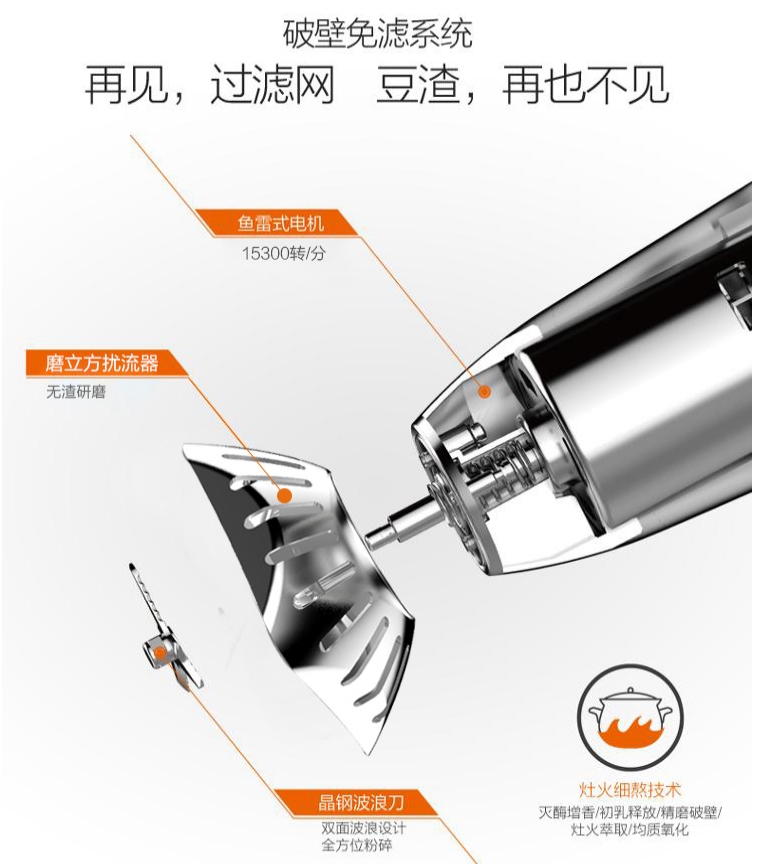 破壁免滤系统
再见，过滤网　豆渣，再也不见

鱼雷式电机
15300转/分

磨立方扰流器
无渣研磨

晶钢波浪刀
双面波浪设计
全方位粉碎

灶火细熬技术
灭酶增香/初乳释放/精磨破壁/
灶火萃取/均质氧化